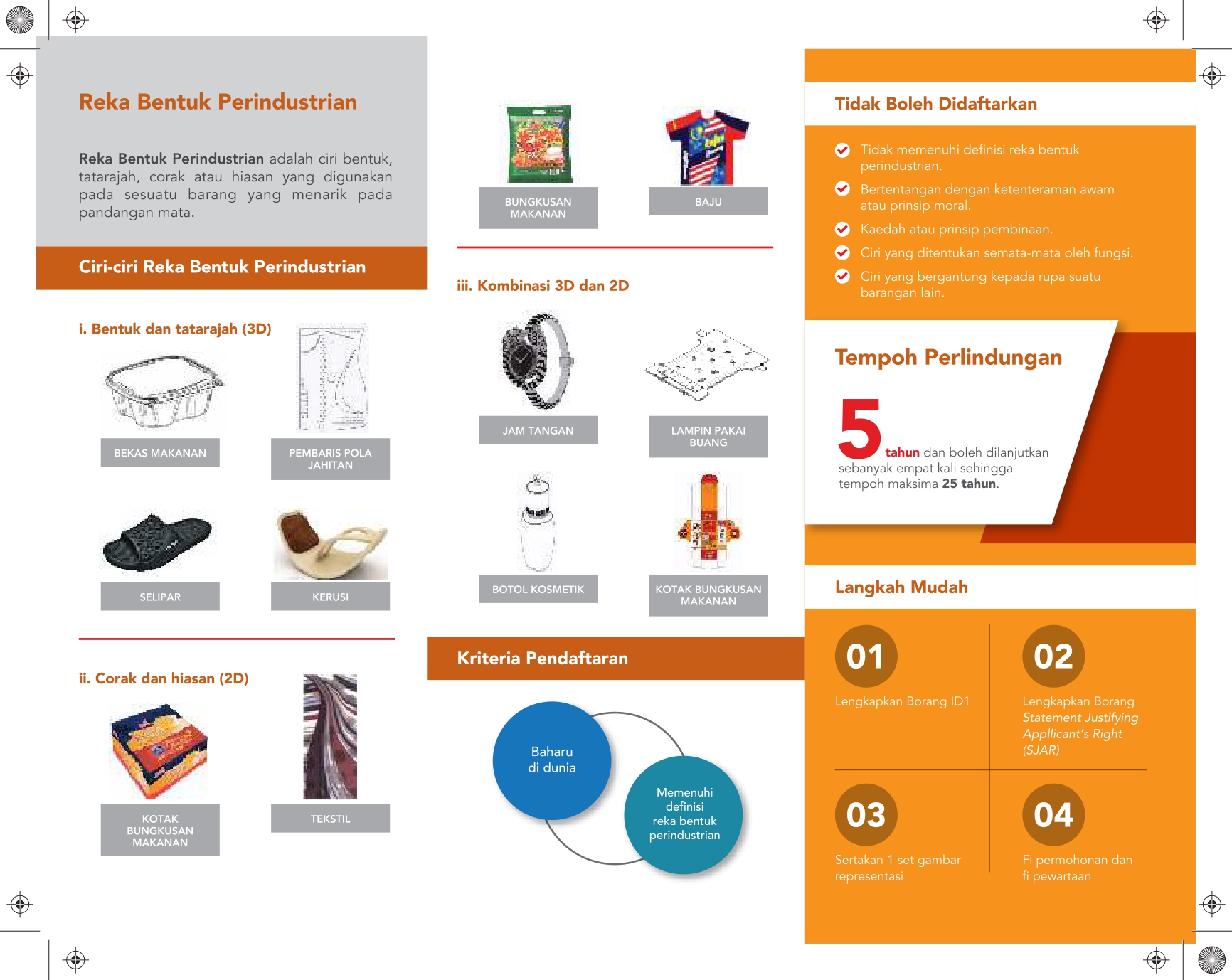 Reka Bentuk Perindustrian

Reka Bentuk Perindustrian adalah ciri bentuk, tatarajah, corak atau hiasan yang digunakan pada sesuatu barang yang menarik pada pandangan mata.

Ciri-ciri Reka Bentuk Perindustrian

i. Bentuk dan tatarajah (3D)

BEKAS MAKANAN

PEMBARIS POLA JAHITAN

SELIPAR

KERUSI

ii. Corak dan hiasan (2D)

KOTAK BUNGKUSAN MAKANAN

TEKSTIL

BUNGKUSAN MAKANAN

BAJU

iii. Kombinasi 3D dan 2D

JAM TANGAN

LAMPIN PAKAI BUANG

BOTOL KOSMETIK

KOTAK BUNGKUSAN MAKANAN

Kriteria Pendaftaran

Baharu di dunia

Memenuhi definisi reka bentuk perindustrian

Tidak Boleh Didaftarkan

Tidak memenuhi definisi reka bentuk perindustrian.

Bertentangan dengan ketenteraman awam atau prinsip moral.

Kaedah atau prinsip pembinaan.

Ciri yang ditentukan semata-mata oleh fungsi.

Ciri yang bergantung kepada rupa suatu barangan lain.

Tempoh Perlindungan

5 tahun dan boleh dilanjutkan sebanyak empat kali sehingga tempoh maksima 25 tahun.

Langkah Mudah

01
Lengkapkan Borang ID1

02
Lengkapkan Borang Statement Justifying Appllicant's Right (SJAR)

03
Sertakan 1 set gambar representasi

04
Fi permohonan dan fi pewartaan